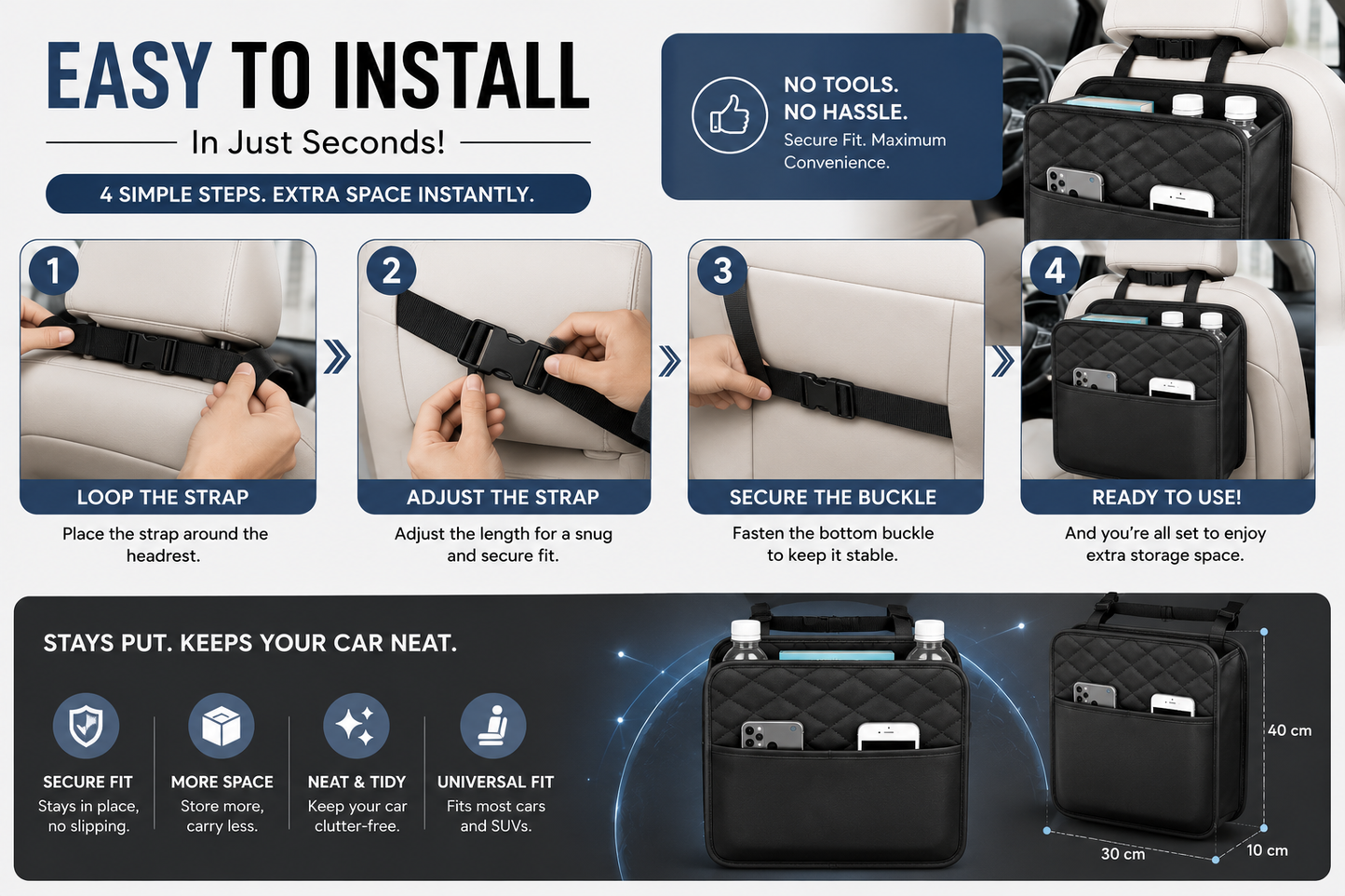 EASY TO INSTALL

In Just Seconds!

4 SIMPLE STEPS. EXTRA SPACE INSTANTLY.

NO TOOLS.
NO HASSLE.
Secure Fit. Maximum Convenience.

1
LOOP THE STRAP
Place the strap around the headrest.

2
ADJUST THE STRAP
Adjust the length for a snug and secure fit.

3
SECURE THE BUCKLE
Fasten the bottom buckle to keep it stable.

4
READY TO USE!
And you're all set to enjoy extra storage space.

STAYS PUT. KEEPS YOUR CAR NEAT.

SECURE FIT
Stays in place, no slipping.

MORE SPACE
Store more, carry less.

NEAT & TIDY
Keep your car clutter-free.

UNIVERSAL FIT
Fits most cars and SUVs.

40 cm
30 cm
10 cm